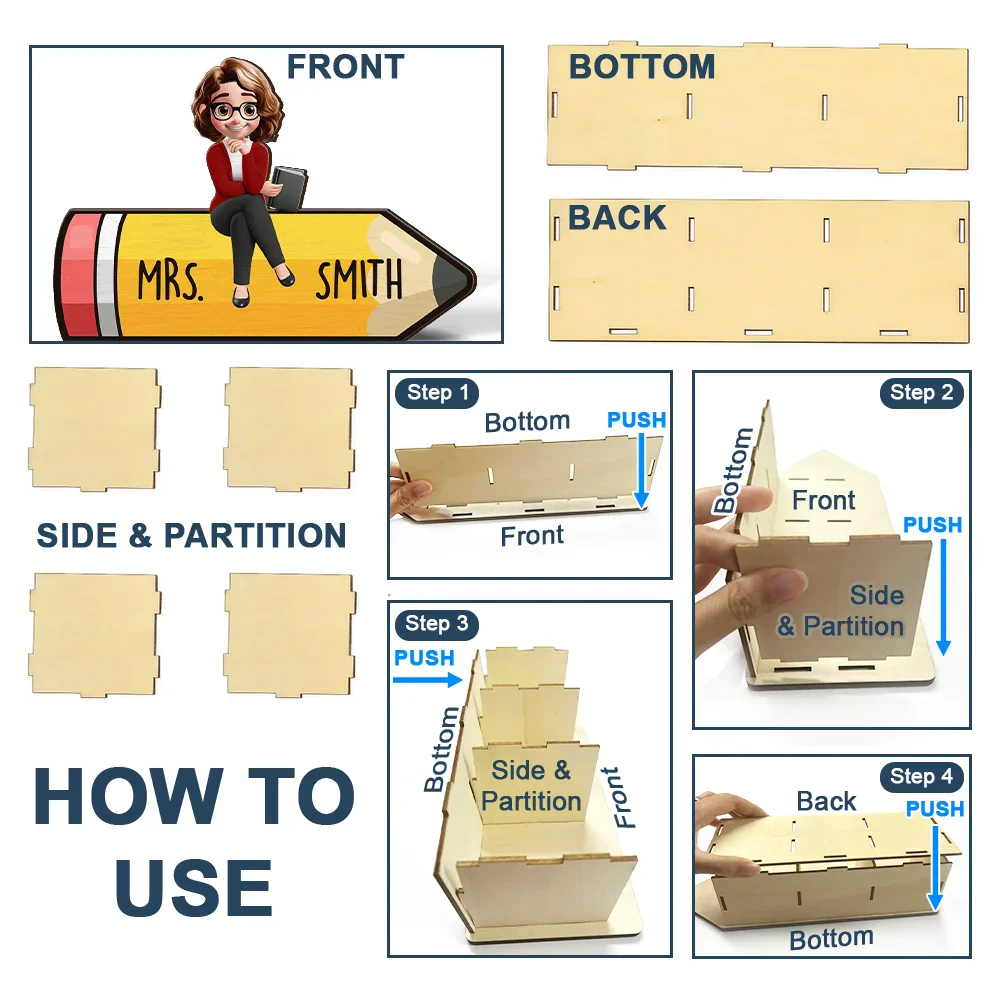 FRONT

MRS. SMITH

BOTTOM

BACK

SIDE & PARTITION

HOW TO USE

Step 1
Bottom
PUSH
Front

Step 2
Bottom
Front
PUSH
Side & Partition

Step 3
PUSH
Bottom
Side & Partition
Front

Step 4
Back
PUSH
Bottom